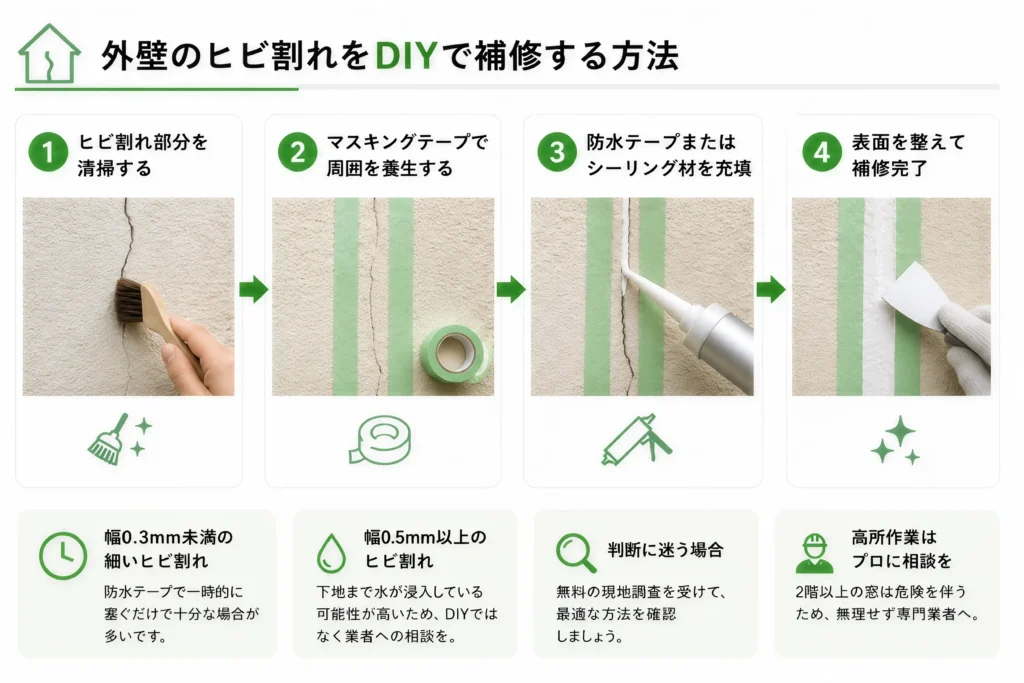 外壁のヒビ割れをDIYで補修する方法

1 ヒビ割れ部分を清掃する

2 マスキングテープで周囲を養生する

3 防水テープまたはシーリング材を充填

4 表面を整えて補修完了

幅0.3mm未満の細いヒビ割れ
防水テープで一時的に塞ぐだけで十分な場合が多いです。

幅0.5mm以上のヒビ割れ
下地まで水が浸入している可能性が高いため、DIYではなく業者への相談を。

判断に迷う場合
無料の現地調査を受けて、最適な方法を確認しましょう。

高所作業はプロに相談を
2階以上の窓は危険を伴うため、無理せず専門業者へ。