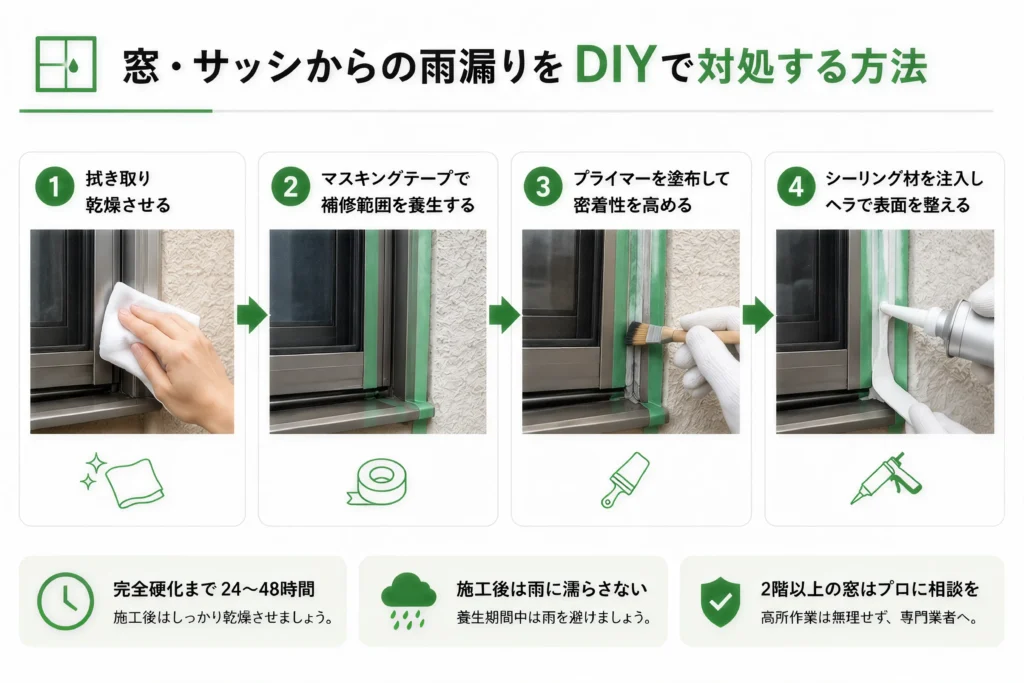 窓・サッシからの雨漏りを DIYで対処する方法

1 拭き取り
乾燥させる

2 マスキングテープで
補修範囲を養生する

3 プライマーを塗布して
密着性を高める

4 シーリング材を注入し
ヘラで表面を整える

完全硬化まで 24〜48時間
施工後はしっかり乾燥させましょう。

施工後は雨に濡らさない
養生期間中は雨を避けましょう。

2階以上の窓はプロに相談を
高所作業は無理せず、専門業者へ。