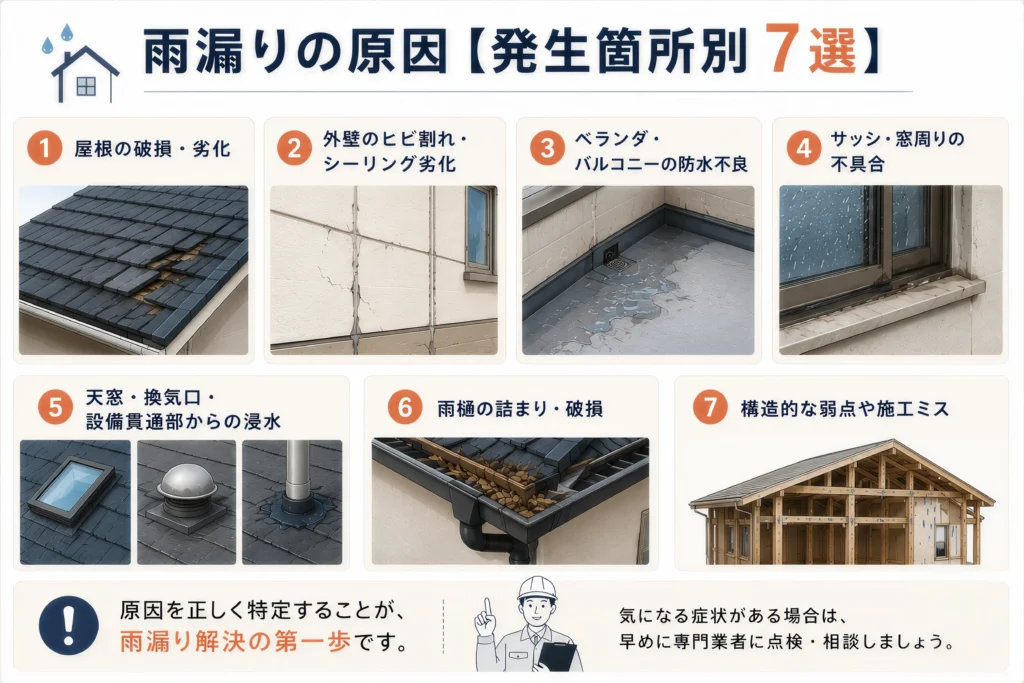 雨漏りの原因【発生箇所別 7選】

1 屋根の破損・劣化

2 外壁のヒビ割れ・シーリング劣化

3 ベランダ・バルコニーの防水不良

4 サッシ・窓周りの不具合

5 天窓・換気口・設備貫通部からの浸水

6 雨樋の詰まり・破損

7 構造的な弱点や施工ミス

!

原因を正しく特定することが、雨漏り解決の第一歩です。

気になる症状がある場合は、早めに専門業者に点検・相談しましょう。